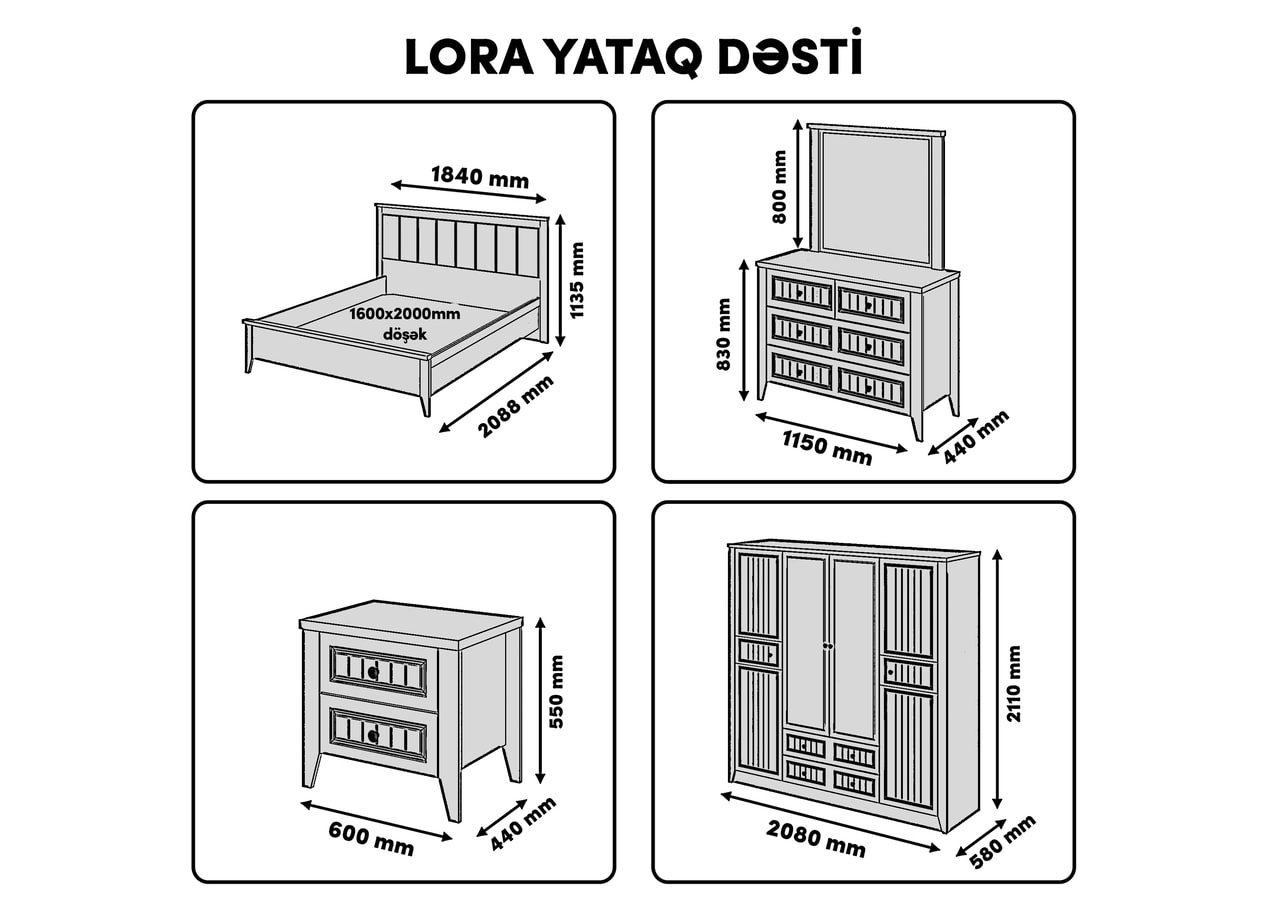 LORA YATAQ DƏSTİ

1840 mm
1135 mm
1600x2000mm döşək
2088 mm

800 mm
830 mm
1150 mm
440 mm

550 mm
600 mm
440 mm

2110 mm
2080 mm
580 mm