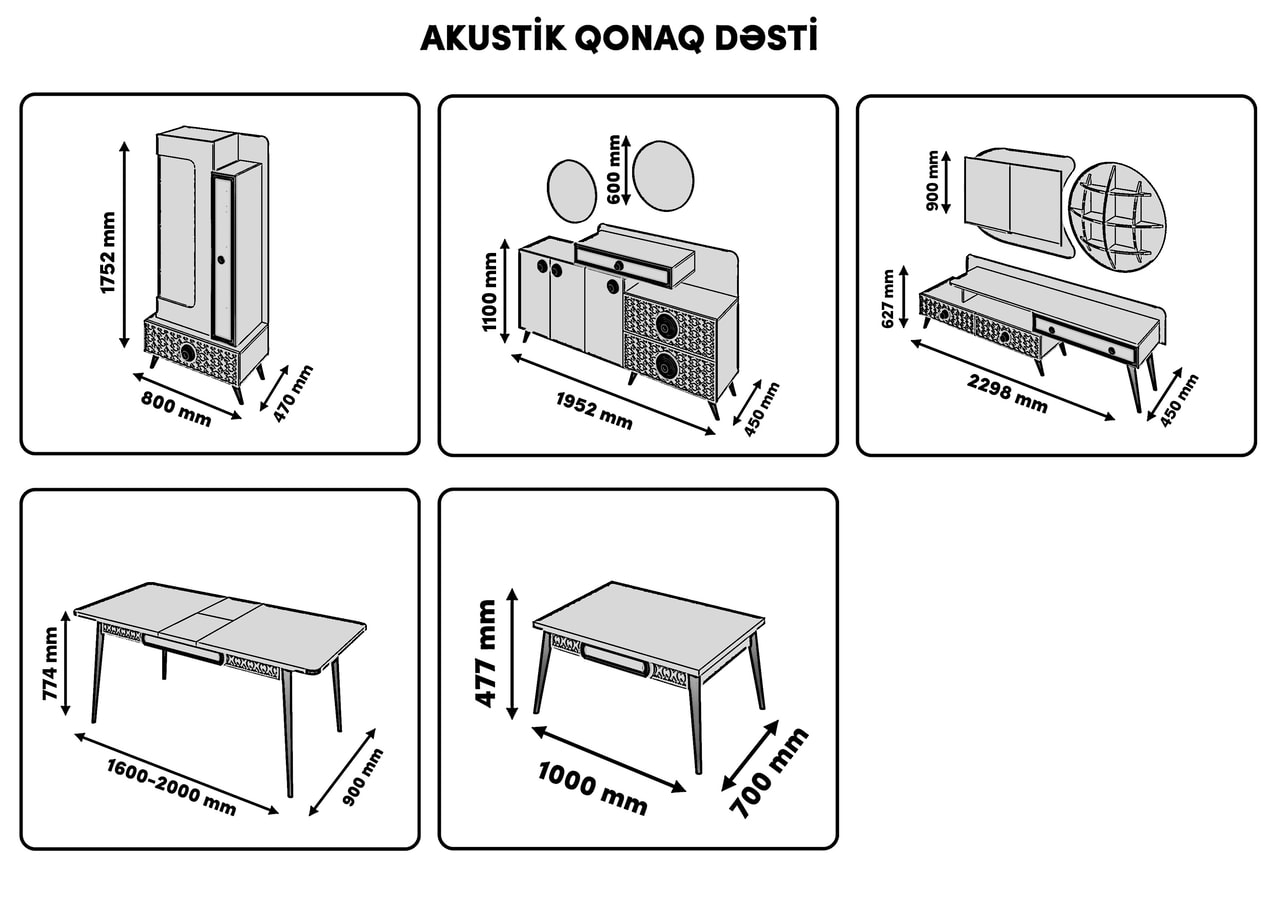 AKUSTİK QONAQ DƏSTİ

1752 mm
800 mm
470 mm

600 mm
1100 mm
1952 mm
450 mm

900 mm
627 mm
2298 mm
450 mm

774 mm
1600-2000 mm
900 mm

477 mm
1000 mm
700 mm