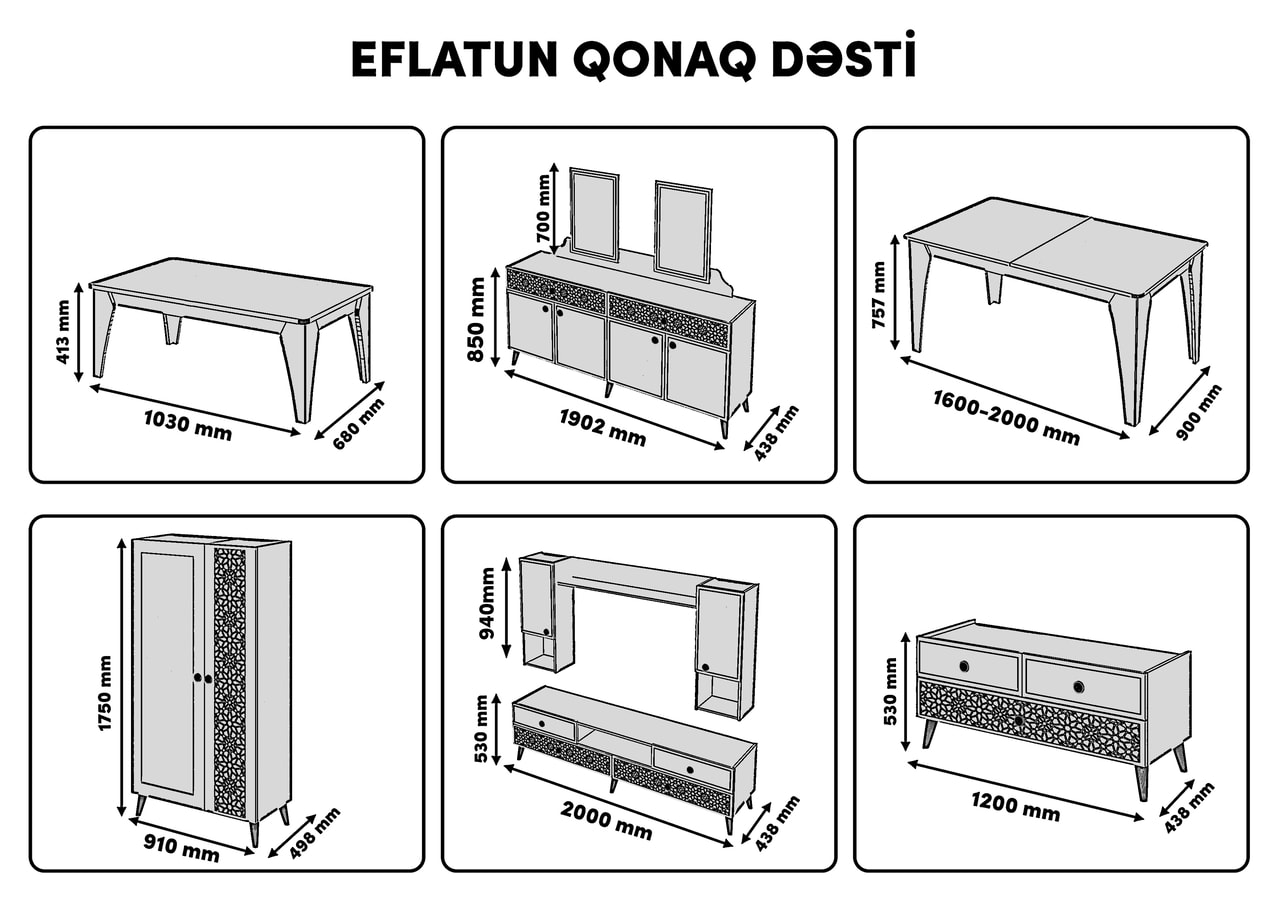 EFLATUN QONAQ DƏSTİ

413 mm
1030 mm
680 mm

700 mm
850 mm
1902 mm
438 mm

757 mm
1600-2000 mm
900 mm

1750 mm
910 mm
498 mm

940mm
530 mm
2000 mm
438 mm

530 mm
1200 mm
438 mm