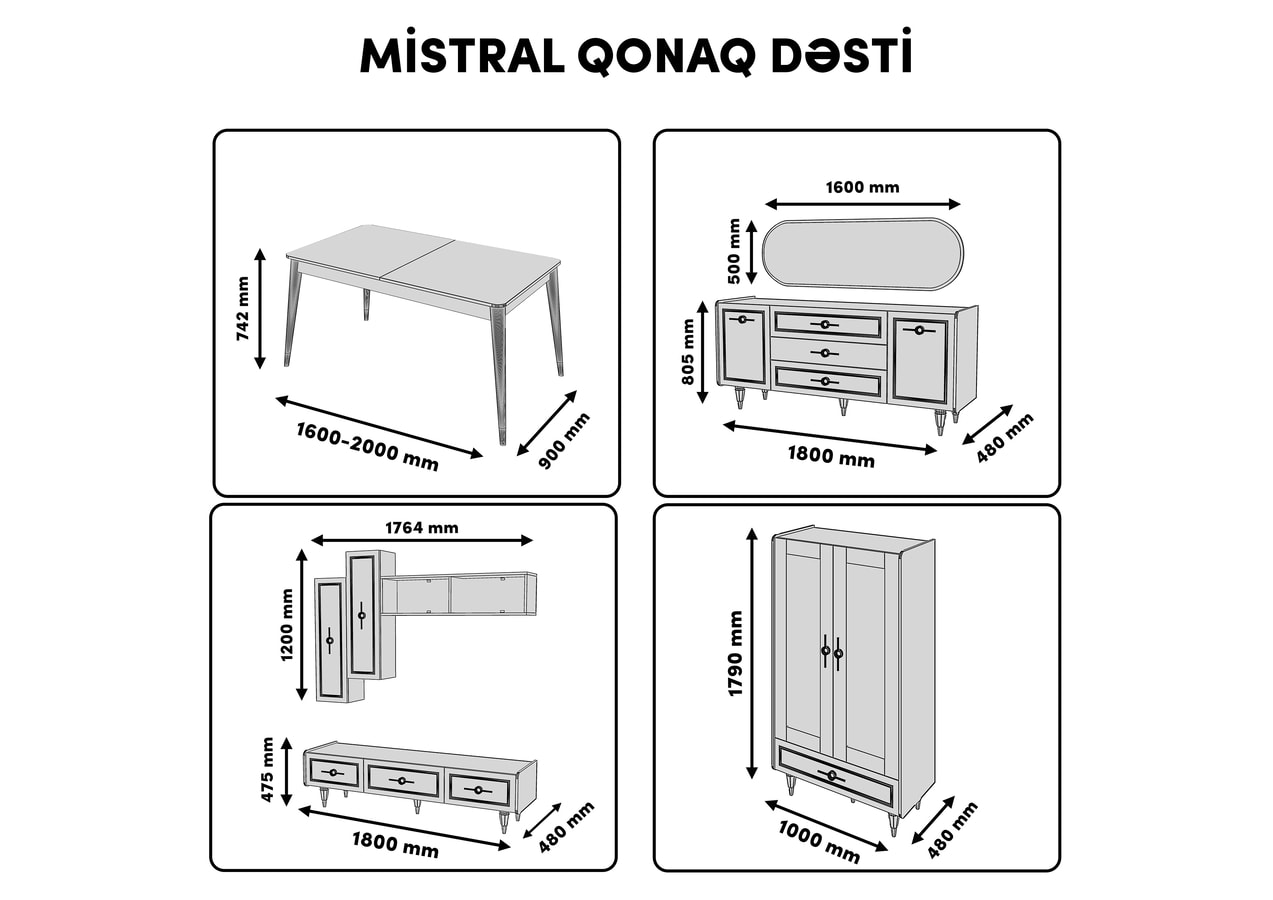 MİSTRAL QONAQ DƏSTİ

742 mm

1600-2000 mm

900 mm

1600 mm

500 mm

805 mm

1800 mm

480 mm

1764 mm

1200 mm

475 mm

1800 mm

480 mm

1790 mm

1000 mm

480 mm